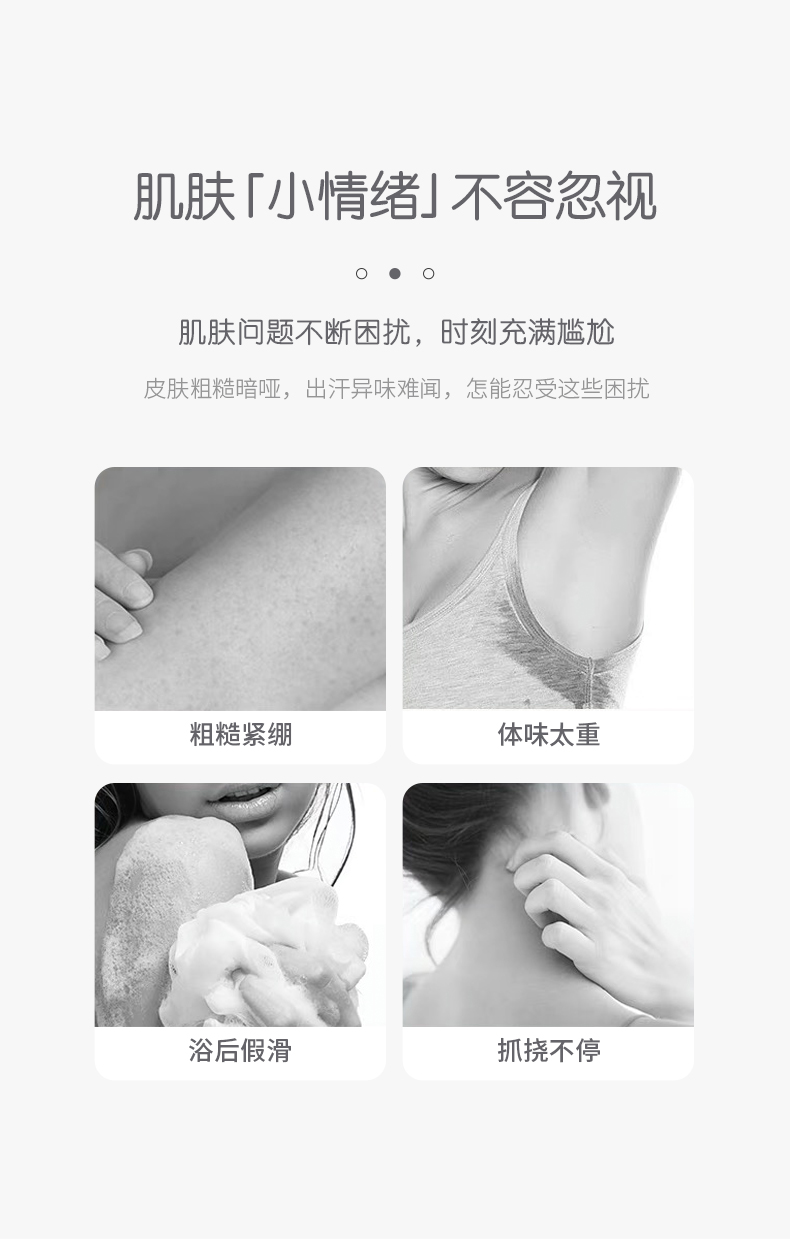 肌肤「小情绪」不容忽视

肌肤问题不断困扰，时刻充满尴尬

皮肤粗糙暗哑，出汗异味难闻，怎能忍受这些困扰

粗糙紧绷

体味太重

浴后假滑

抓挠不停